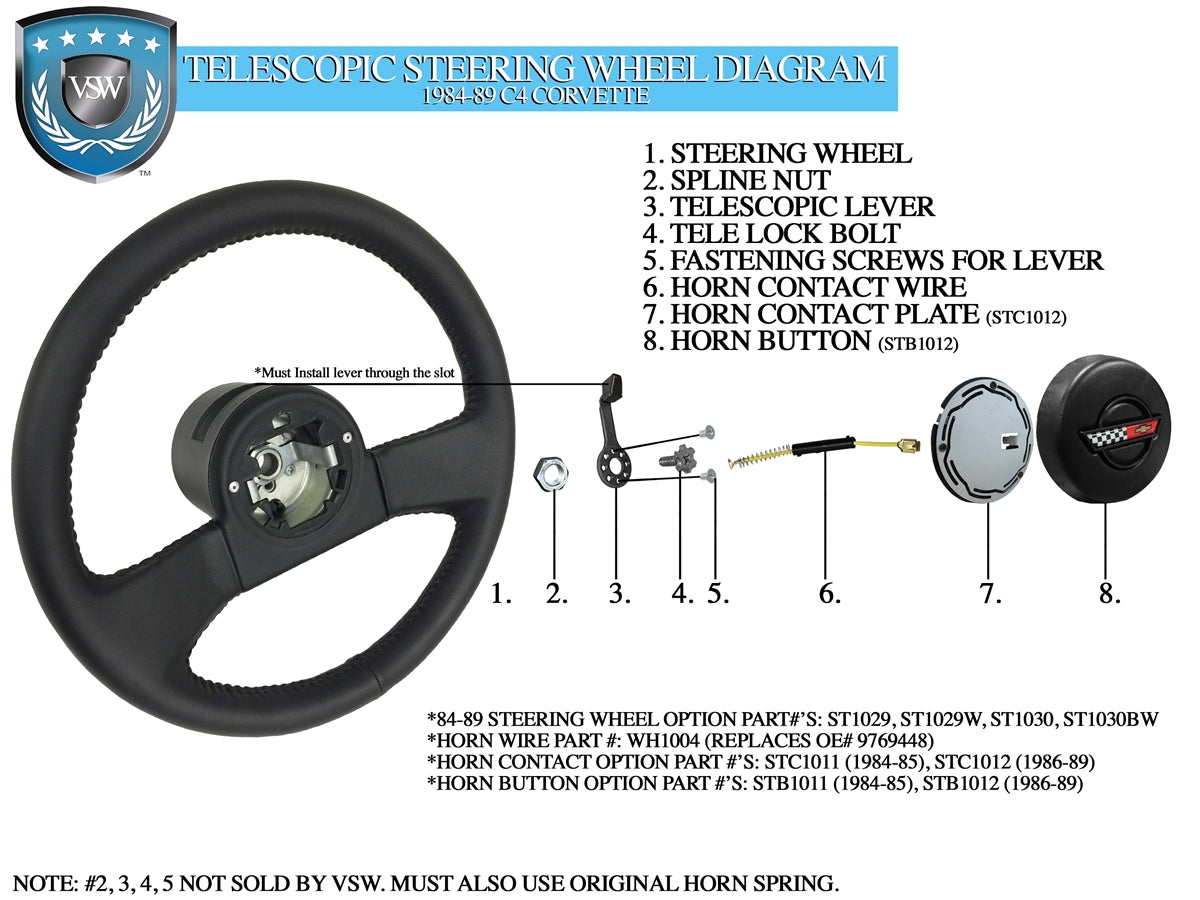 VSW
TM

TELESCOPIC STEERING WHEEL DIAGRAM
1984-89 C4 CORVETTE

1. STEERING WHEEL
2. SPLINE NUT
3. TELESCOPIC LEVER
4. TELE LOCK BOLT
5. FASTENING SCREWS FOR LEVER
6. HORN CONTACT WIRE
7. HORN CONTACT PLATE (STC1012)
8. HORN BUTTON (STB1012)

*Must Install lever through the slot

1. 2. 3. 4. 5. 6. 7. 8.

*84-89 STEERING WHEEL OPTION PART#'S: ST1029, ST1029W, ST1030, ST1030BW
*HORN WIRE PART #: WH1004 (REPLACES OE# 9769448)
*HORN CONTACT OPTION PART #'S: STC1011 (1984-85), STC1012 (1986-89)
*HORN BUTTON OPTION PART #'S: STB1011 (1984-85), STB1012 (1986-89)

NOTE: #2, 3, 4, 5 NOT SOLD BY VSW. MUST ALSO USE ORIGINAL HORN SPRING.